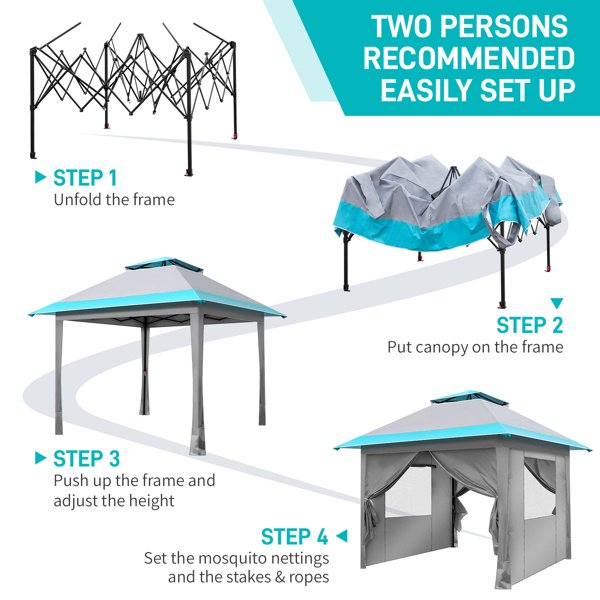 TWO PERSONS RECOMMENDED EASILY SET UP

STEP 1
Unfold the frame

STEP 2
Put canopy on the frame

STEP 3
Push up the frame and adjust the height

STEP 4
Set the mosquito nettings and the stakes & ropes