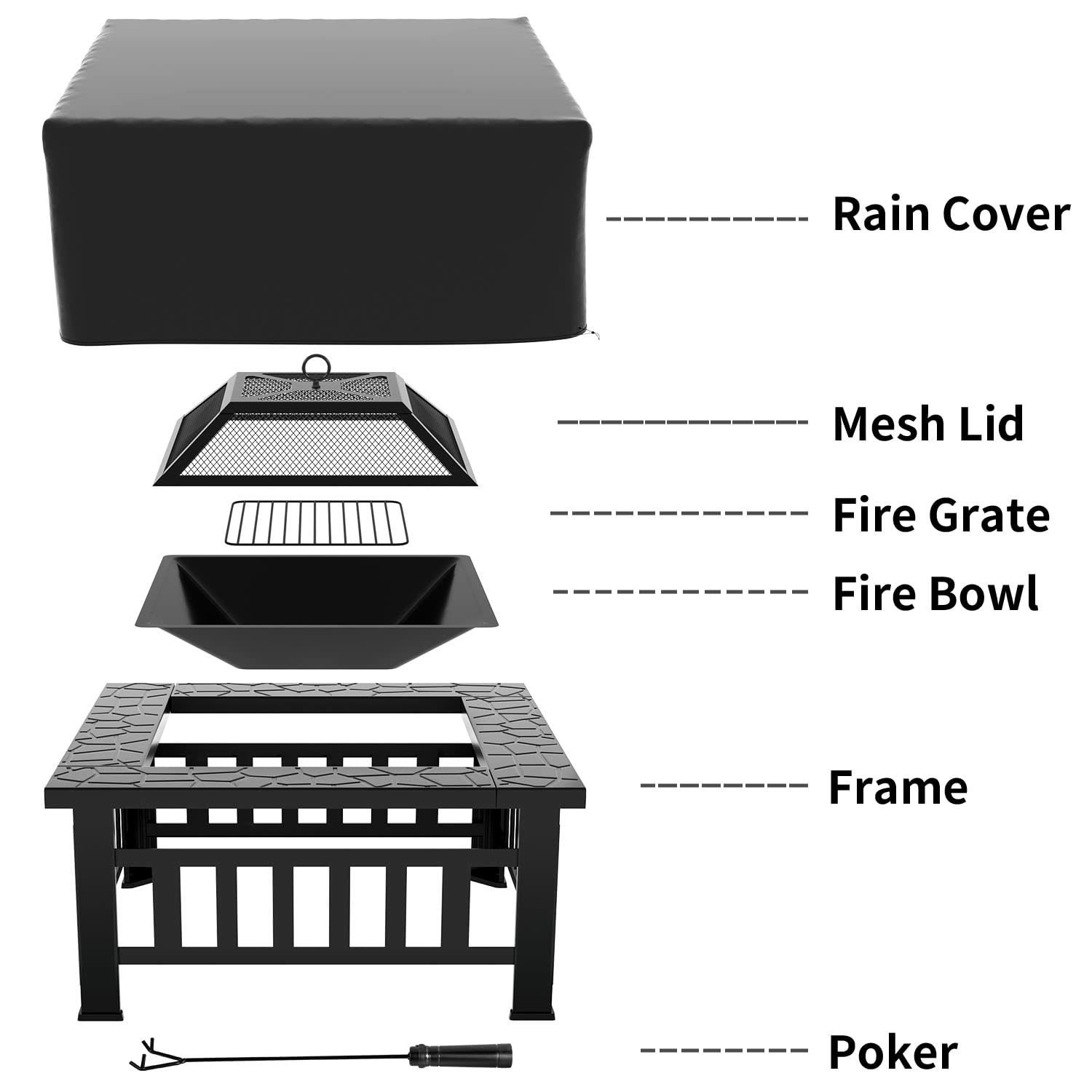 Rain Cover

Mesh Lid

Fire Grate

Fire Bowl

Frame

Poker