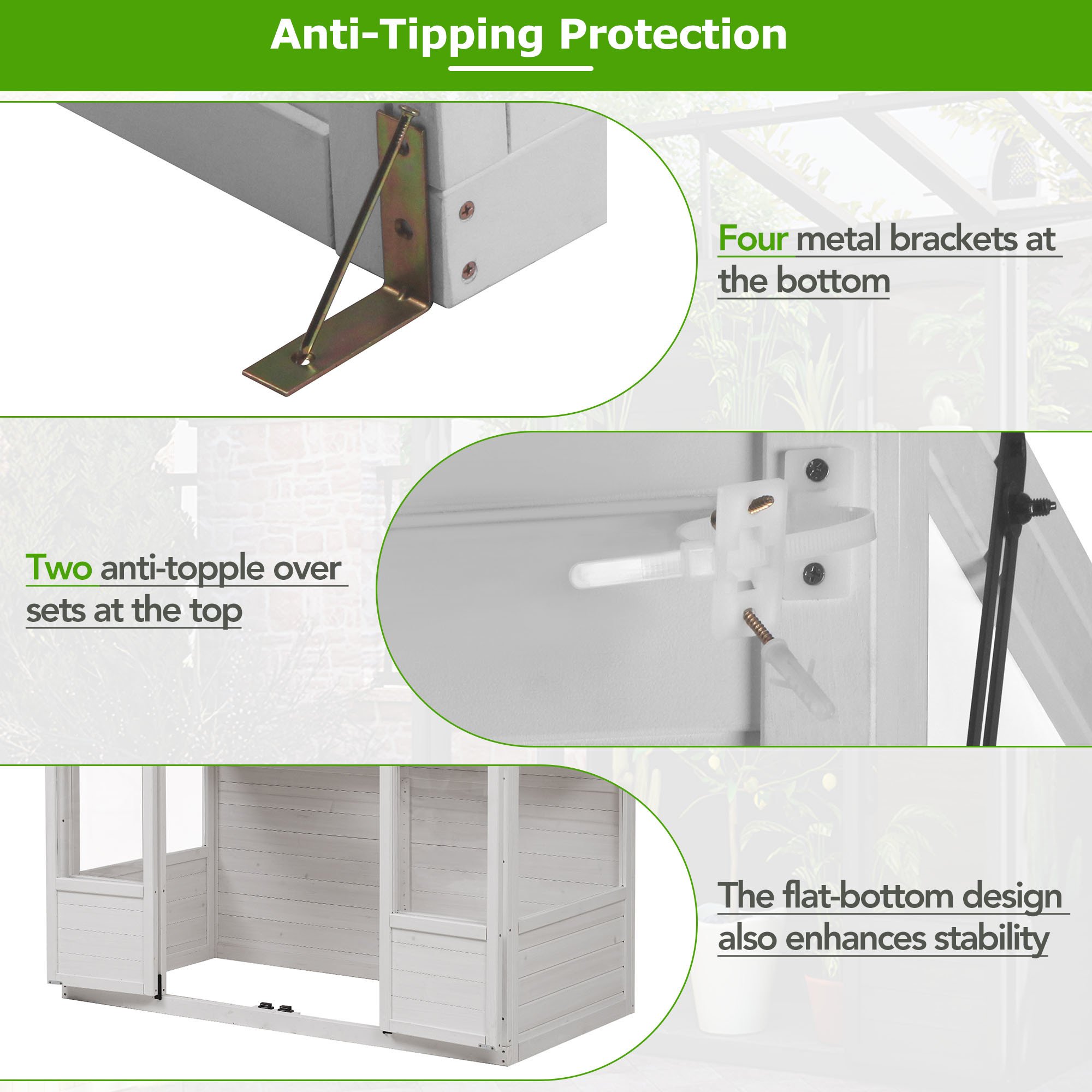 Anti-Tipping Protection

Four metal brackets at the bottom

Two anti-topple over sets at the top

The flat-bottom design also enhances stability